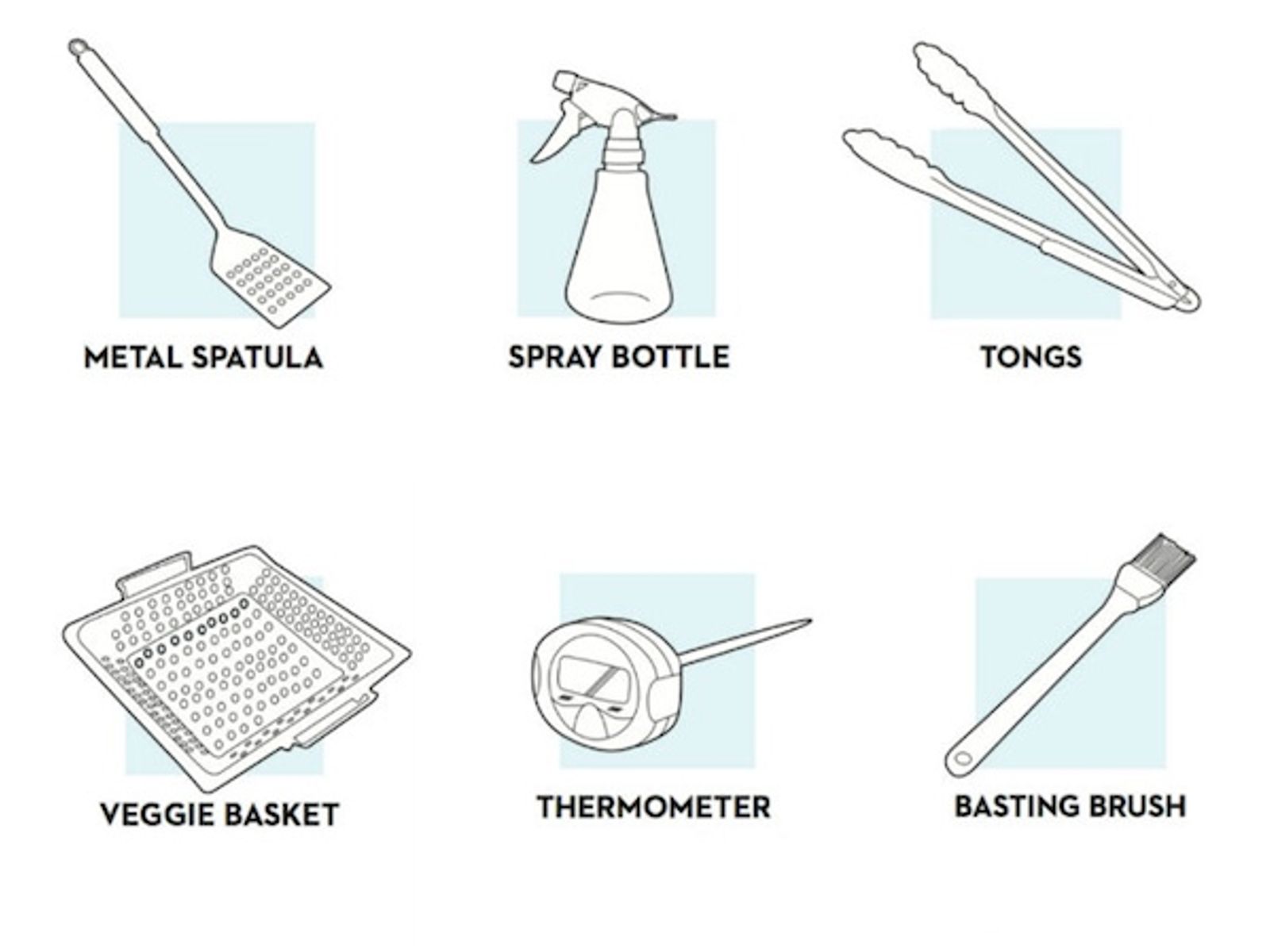 METAL SPATULA

SPRAY BOTTLE

TONGS

VEGGIE BASKET

THERMOMETER

BASTING BRUSH